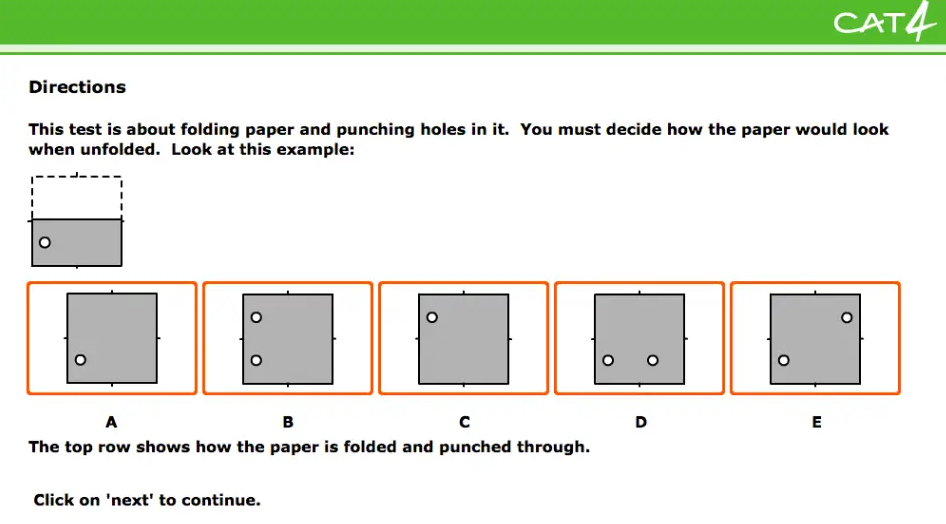 CAT4

Directions

This test is about folding paper and punching holes in it. You must decide how the paper would look when unfolded. Look at this example:

A

B

C

D

E

The top row shows how the paper is folded and punched through.

Click on 'next' to continue.